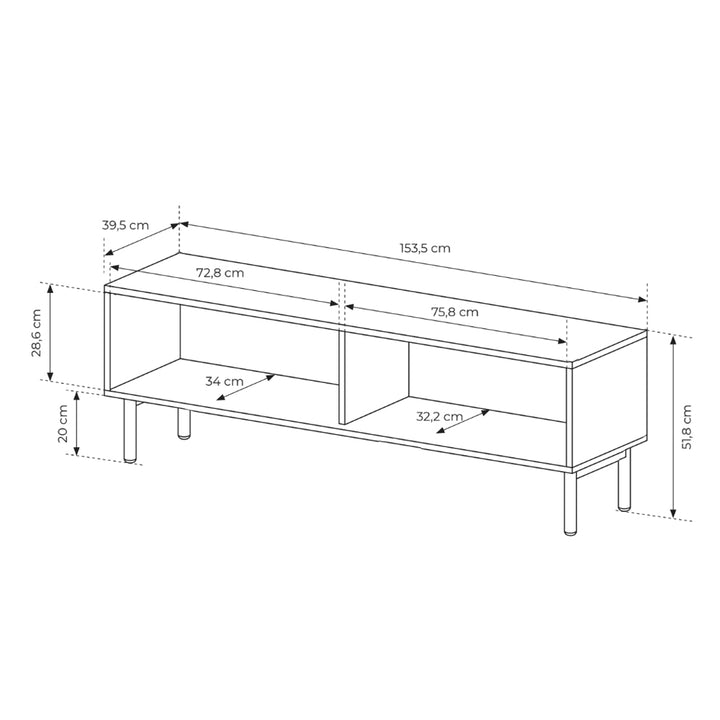 39,5 cm
153,5 cm
72,8 cm
75,8 cm
28,6 cm
34 cm
32,2 cm
20 cm
51,8 cm